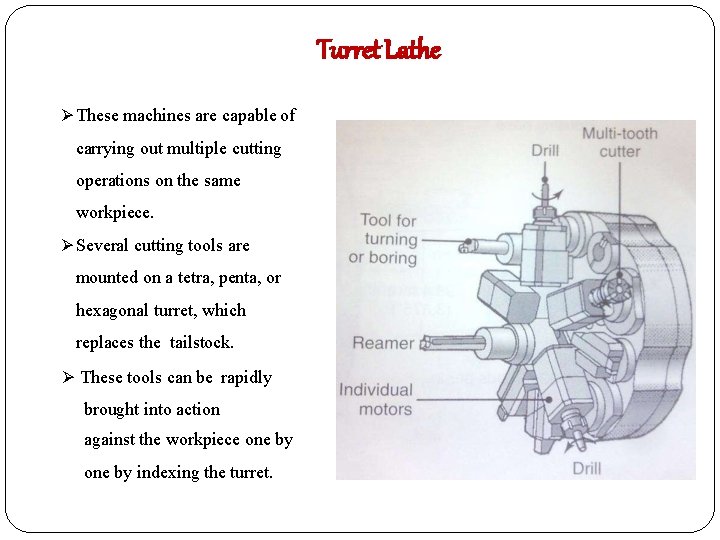 Turret Lathe

➢These machines are capable of carrying out multiple cutting operations on the same workpiece.

➢Several cutting tools are mounted on a tetra, penta, or hexagonal turret, which replaces the tailstock.

➢ These tools can be rapidly brought into action against the workpiece one by one by indexing the turret.

Drill
Multi-tooth cutter
Tool for turning or boring
Reamer
Individual motors
Drill