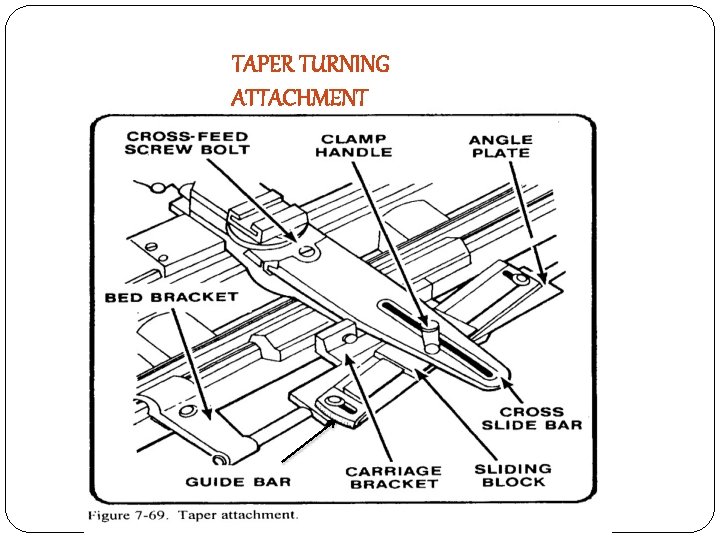 TAPER TURNING ATTACHMENT

CROSS-FEED SCREW BOLT

CLAMP HANDLE

ANGLE PLATE

BED BRACKET

CROSS SLIDE BAR

GUIDE BAR

CARRIAGE BRACKET

SLIDING BLOCK

Figure 7-69. Taper attachment.