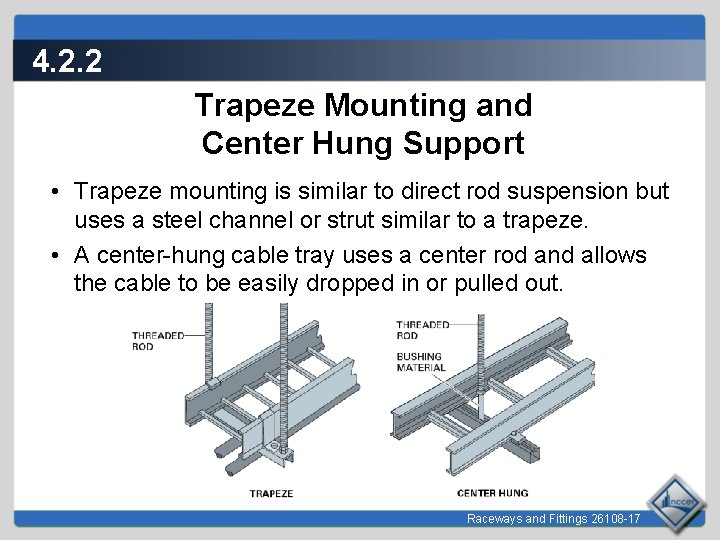 4.2.2

Trapeze Mounting and Center Hung Support

• Trapeze mounting is similar to direct rod suspension but uses a steel channel or strut similar to a trapeze.

• A center-hung cable tray uses a center rod and allows the cable to be easily dropped in or pulled out.

THREADED ROD

TRAPEZE

THREADED ROD

BUSHING MATERIAL

CENTER HUNG

nccer

Raceways and Fittings 26108-17