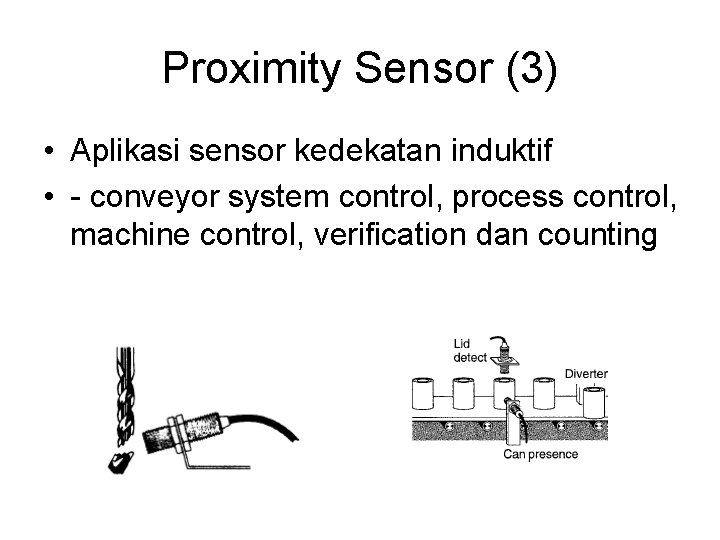 Proximity Sensor (3)

• Aplikasi sensor kedekatan induktif

• - conveyor system control, process control, machine control, verification dan counting

Lid detect

Diverter

Can presence