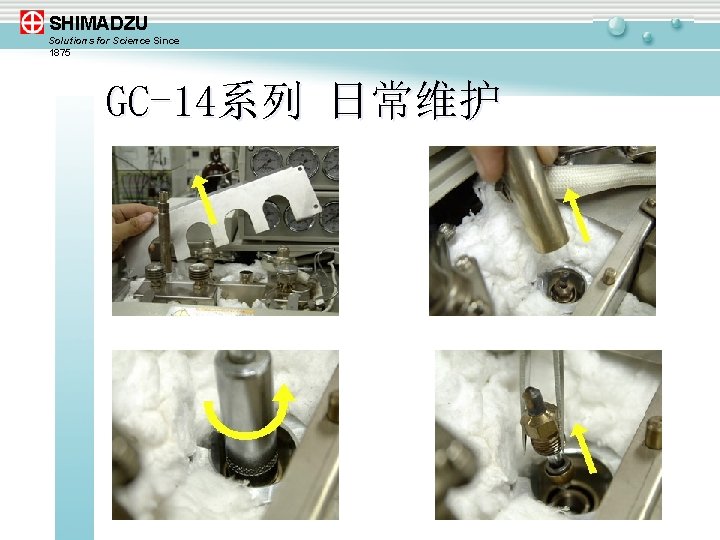 SHIMADZU
Solutions for Science Since 1875

GC-14系列 日常维护