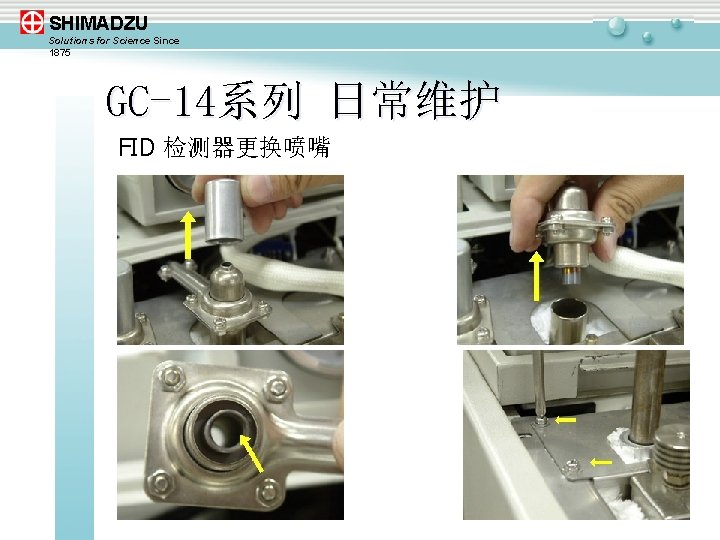 SHIMADZU
Solutions for Science Since 1875

GC-14系列 日常维护

FID 检测器更换喷嘴