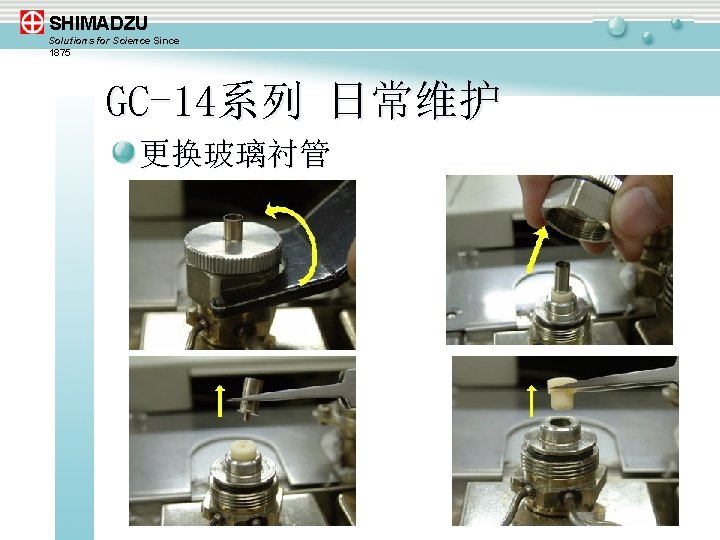 SHIMADZU
Solutions for Science Since 1875

GC-14系列 日常维护

更换玻璃衬管