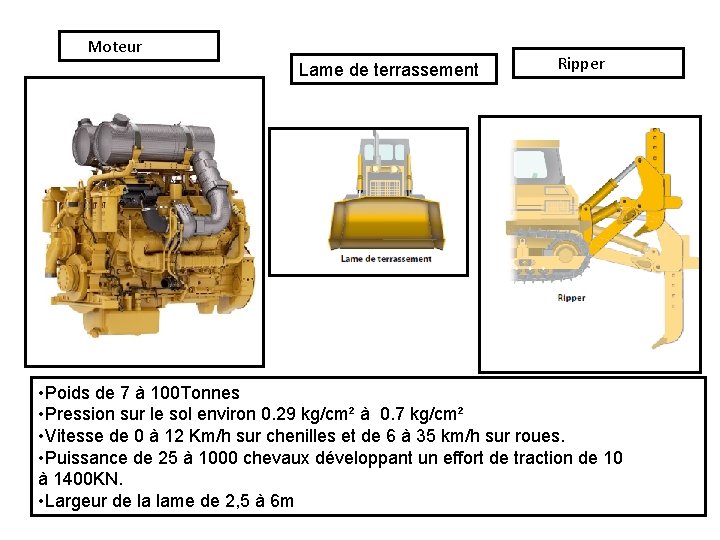 Moteur

Lame de terrassement

Ripper

Lame de terrassement

Ripper

•Poids de 7 à 100Tonnes
•Pression sur le sol environ 0.29 kg/cm² à 0.7 kg/cm²
•Vitesse de 0 à 12 Km/h sur chenilles et de 6 à 35 km/h sur roues.
•Puissance de 25 à 1000 chevaux développant un effort de traction de 10 à 1400KN.
•Largeur de la lame de 2,5 à 6m