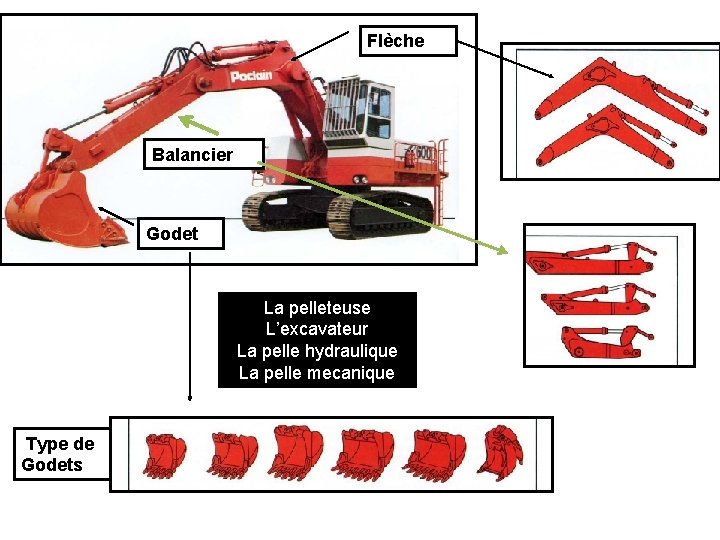 Poclain
600
Flèche
Balancier
Godet
La pelleteuse
L'excavateur
La pelle hydraulique
La pelle mecanique
Type de Godets