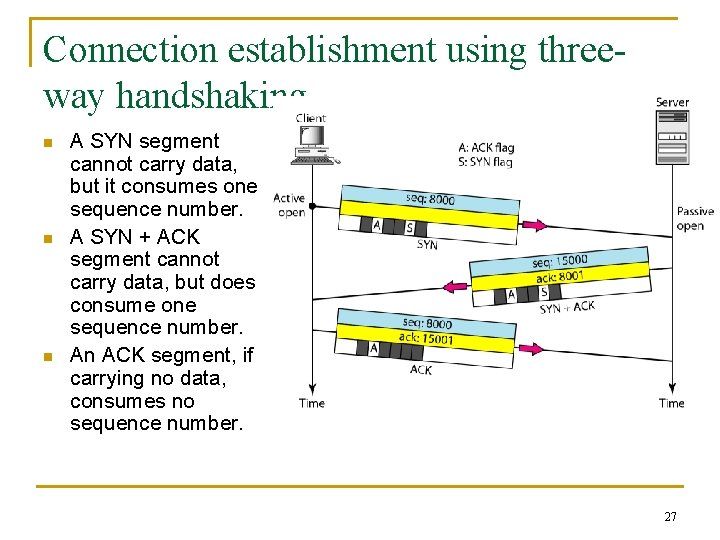 Connection establishment using three-way handshaking

- A SYN segment cannot carry data, but it consumes one sequence number.
- A SYN + ACK segment cannot carry data, but does consume one sequence number.
- An ACK segment, if carrying no data, consumes no sequence number.

Client

Server

A: ACK flag
S: SYN flag

Active open

Passive open

seq: 8000

A

S

SYN

seq: 15000
ack: 8001

A

S

SYN + ACK

seq: 8000
ack: 15001

A

ACK

Time

Time

27