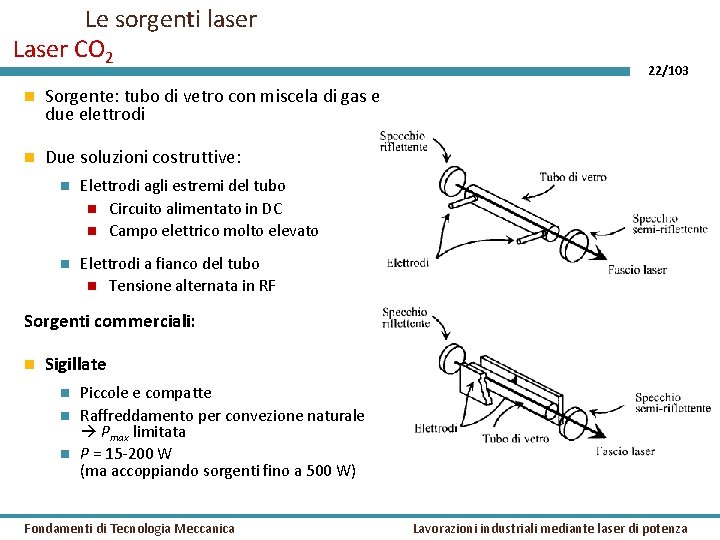 Le sorgenti laser
Laser $CO_2$

22/103

Sorgente: tubo di vetro con miscela di gas e due elettrodi

Due soluzioni costruttive:

Elettrodi agli estremi del tubo

Circuito alimentato in DC

Campo elettrico molto elevato

Elettrodi a fianco del tubo

Tensione alternata in RF

Sorgenti commerciali:

Sigillate

Piccole e compatte

Raffreddamento per convezione naturale → $P_{max}$ limitata

$P$ = 15-200 W
(ma accoppiando sorgenti fino a 500 W)

Specchio riflettente

Tubo di vetro

Specchio semi-riflettente

Elettrodi

Fascio laser

Specchio riflettente

Specchio semi-riflettente

Elettrodi

Tubo di vetro

Fascio laser

Fondamenti di Tecnologia Meccanica

Lavorazioni industriali mediante laser di potenza