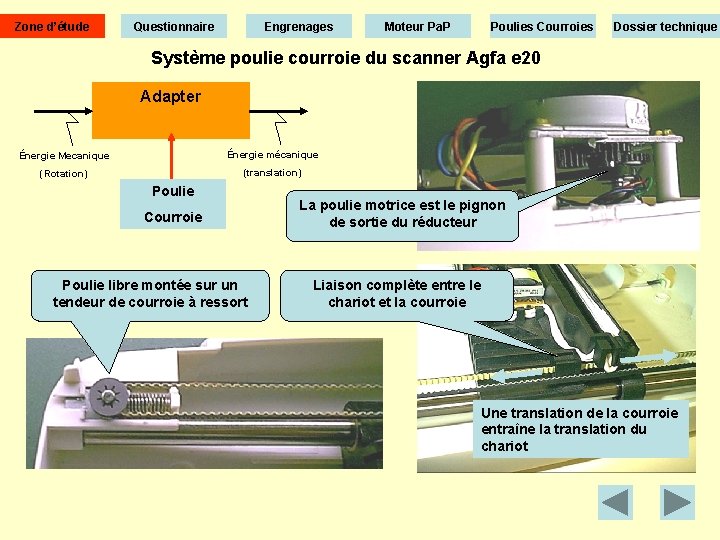 Zone d'étude
Questionnaire
Engrenages
Moteur PaP
Poulies Courroies
Dossier technique

Système poulie courroie du scanner Agfa e20

Adapter

Énergie Mecanique
(Rotation)

Énergie mécanique
(translation)

Poulie
Courroie

La poulie motrice est le pignon de sortie du réducteur

Poulie libre montée sur un tendeur de courroie à ressort

Liaison complète entre le chariot et la courroie

Une translation de la courroie entraîne la translation du chariot