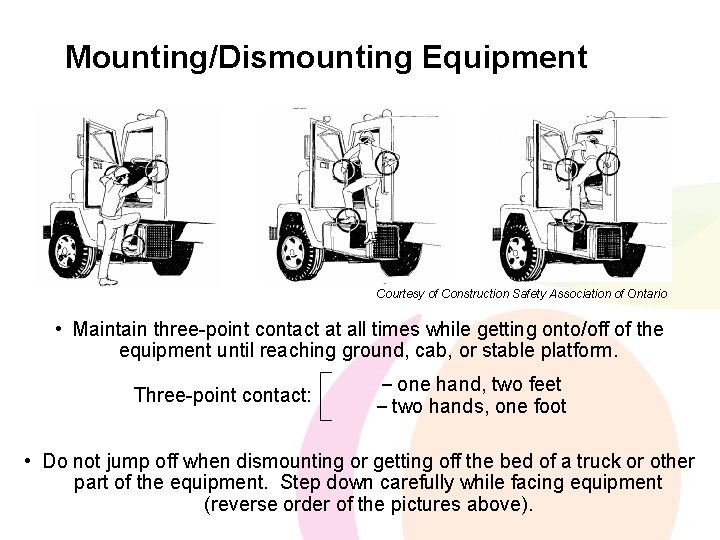 Mounting/Dismounting Equipment

Courtesy of Construction Safety Association of Ontario

• Maintain three-point contact at all times while getting onto/off of the equipment until reaching ground, cab, or stable platform.

Three-point contact:
– one hand, two feet
– two hands, one foot

• Do not jump off when dismounting or getting off the bed of a truck or other part of the equipment. Step down carefully while facing equipment (reverse order of the pictures above).