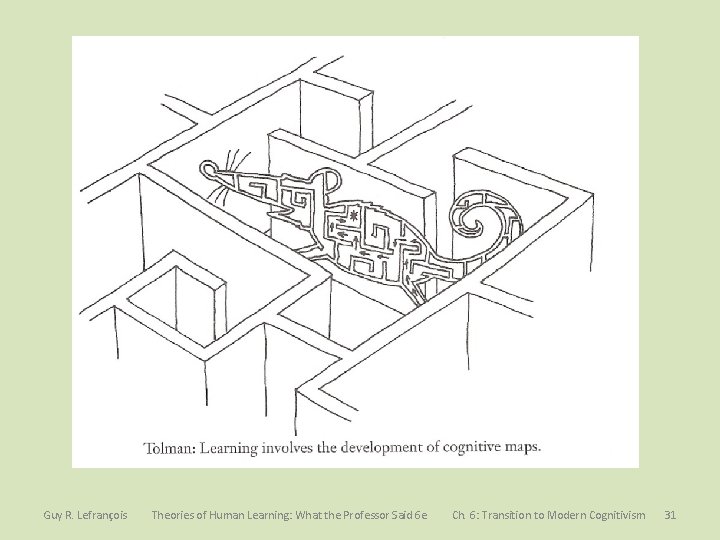 Tolman: Learning involves the development of cognitive maps.

Guy R. Lefrançois Theories of Human Learning: What the Professor Said 6e Ch. 6: Transition to Modern Cognitivism 31