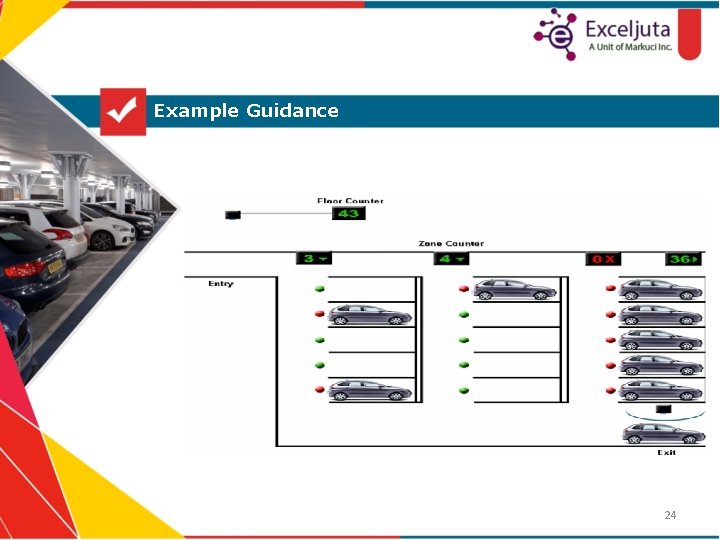 Exceljuta
A Unit of Markuci Inc.

Example Guidance

Floor Counter
43

Zone Counter
3
4
0 X
36

Entry

Exit

24