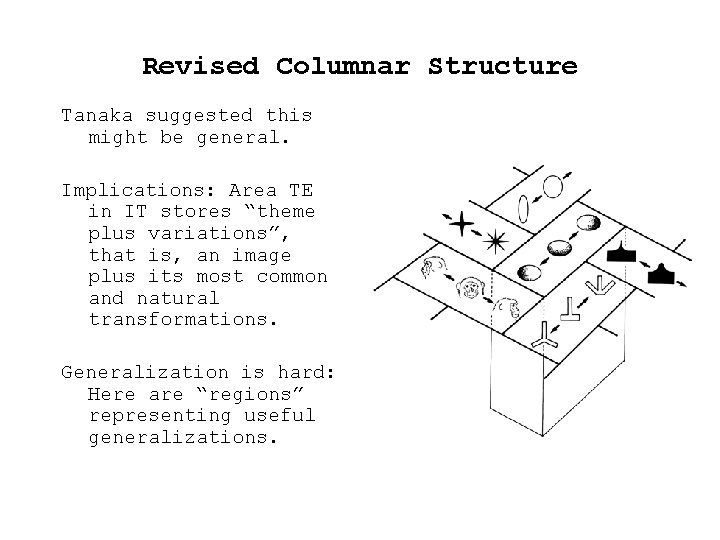 Revised Columnar Structure

Tanaka suggested this might be general.

Implications: Area TE in IT stores “theme plus variations”, that is, an image plus its most common and natural transformations.

Generalization is hard: Here are “regions” representing useful generalizations.