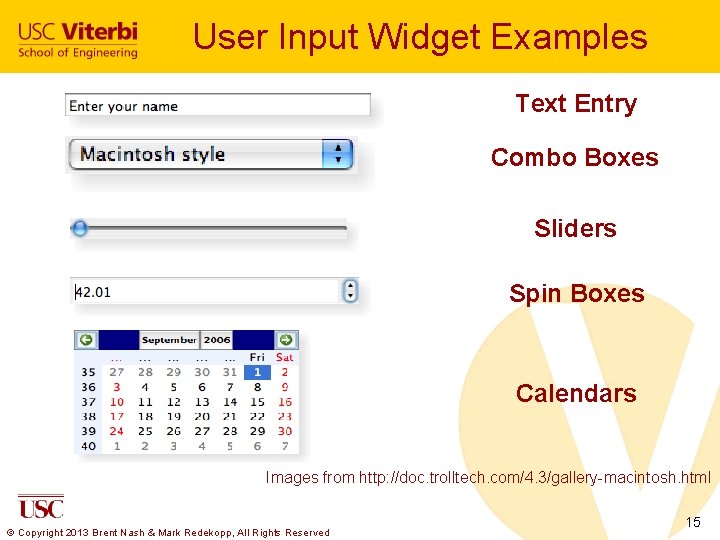 USC Viterbi
School of Engineering

User Input Widget Examples

Enter your name

Text Entry

Macintosh style

Combo Boxes

Sliders

42.01

Spin Boxes

September 2006

| | ... | ... | ... | ... | ... | Fri | Sat |
|---|---|---|---|---|---|---|---|
| 35 | 27 | 28 | 29 | 30 | 31 | 1 | 2 |
| 36 | 3 | 4 | 5 | 6 | 7 | 8 | 9 |
| 37 | 10 | 11 | 12 | 13 | 14 | 15 | 16 |
| 38 | 17 | 18 | 19 | 20 | 21 | 22 | 23 |
| 39 | 24 | 25 | 26 | 27 | 28 | 29 | 30 |
| 40 | 1 | 2 | 3 | 4 | 5 | 6 | 7 |

Calendars

Images from http://doc.trolltech.com/4.3/gallery-macintosh.html

USC

© Copyright 2013 Brent Nash & Mark Redekopp, All Rights Reserved

15