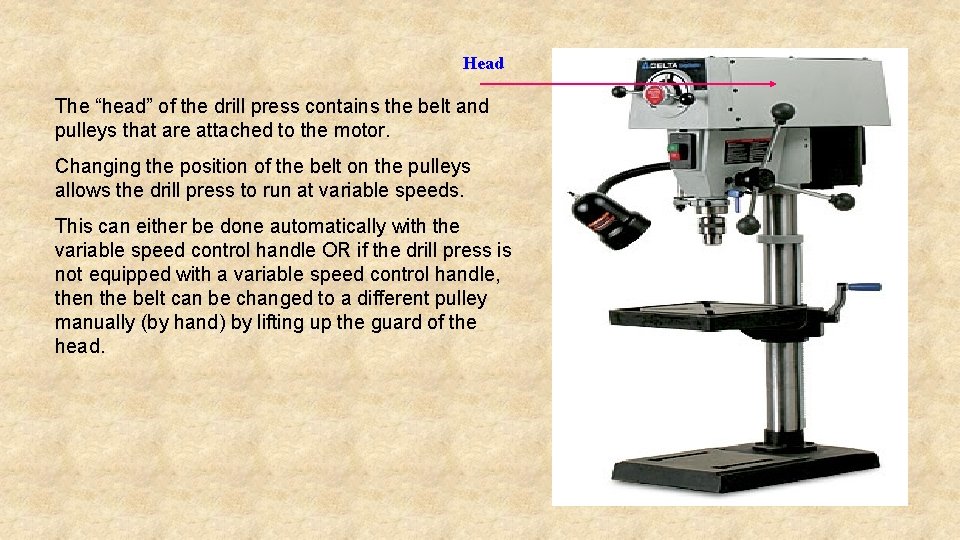 Head

The “head” of the drill press contains the belt and pulleys that are attached to the motor.

Changing the position of the belt on the pulleys allows the drill press to run at variable speeds.

This can either be done automatically with the variable speed control handle OR if the drill press is not equipped with a variable speed control handle, then the belt can be changed to a different pulley manually (by hand) by lifting up the guard of the head.

DELTA