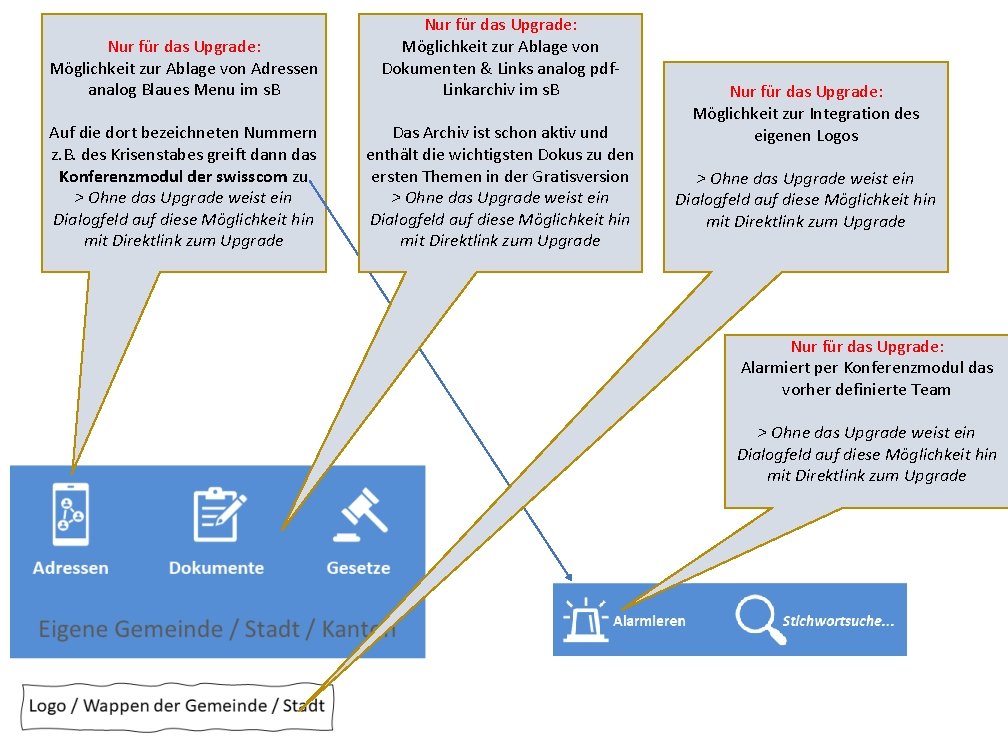 Nur für das Upgrade:
Möglichkeit zur Ablage von Adressen analog Blaues Menu im sB

Auf die dort bezeichneten Nummern z.B. des Krisenstabes greift dann das Konferenzmodul der swisscom zu
> Ohne das Upgrade weist ein Dialogfeld auf diese Möglichkeit hin mit Direktlink zum Upgrade

Nur für das Upgrade:
Möglichkeit zur Ablage von Dokumenten & Links analog pdf-Linkarchiv im sB

Das Archiv ist schon aktiv und enthält die wichtigsten Dokus zu den ersten Themen in der Gratisversion
> Ohne das Upgrade weist ein Dialogfeld auf diese Möglichkeit hin mit Direktlink zum Upgrade

Nur für das Upgrade:
Möglichkeit zur Integration des eigenen Logos

> Ohne das Upgrade weist ein Dialogfeld auf diese Möglichkeit hin mit Direktlink zum Upgrade

Nur für das Upgrade:
Alarmiert per Konferenzmodul das vorher definierte Team

> Ohne das Upgrade weist ein Dialogfeld auf diese Möglichkeit hin mit Direktlink zum Upgrade

Adressen

Dokumente

Gesetze

Eigene Gemeinde / Stadt / Kanton

Alarmieren

Stichwortsuche...

Logo / Wappen der Gemeinde / Stadt