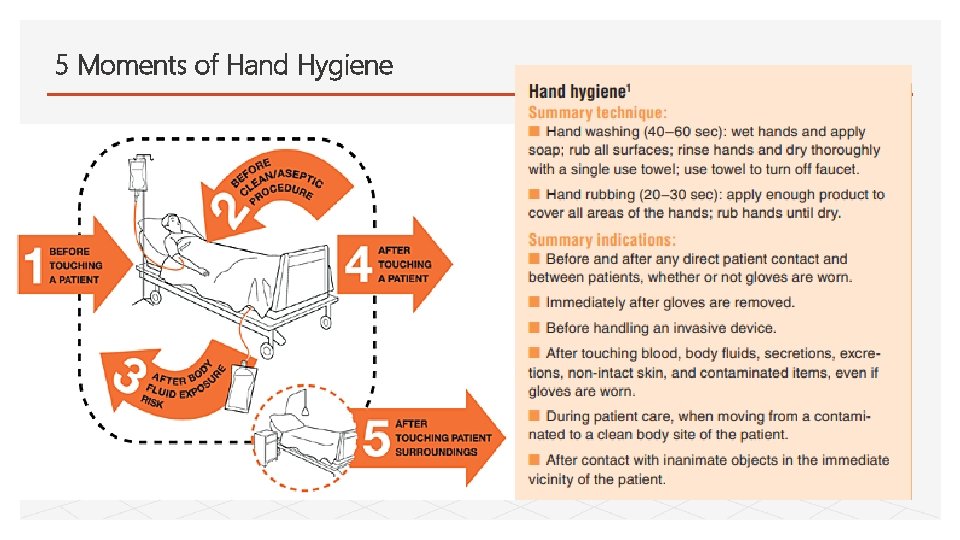 5 Moments of Hand Hygiene

1 BEFORE TOUCHING A PATIENT

2 BEFORE CLEAN/ASEPTIC PROCEDURE

3 AFTER BODY FLUID EXPOSURE RISK

4 AFTER TOUCHING A PATIENT

5 AFTER TOUCHING PATIENT SURROUNDINGS

Hand hygiene$^1$

Summary technique:

■ Hand washing (40–60 sec): wet hands and apply soap; rub all surfaces; rinse hands and dry thoroughly with a single use towel; use towel to turn off faucet.

■ Hand rubbing (20–30 sec): apply enough product to cover all areas of the hands; rub hands until dry.

Summary indications:

■ Before and after any direct patient contact and between patients, whether or not gloves are worn.

■ Immediately after gloves are removed.

■ Before handling an invasive device.

■ After touching blood, body fluids, secretions, excretions, non-intact skin, and contaminated items, even if gloves are worn.

■ During patient care, when moving from a contaminated to a clean body site of the patient.

■ After contact with inanimate objects in the immediate vicinity of the patient.