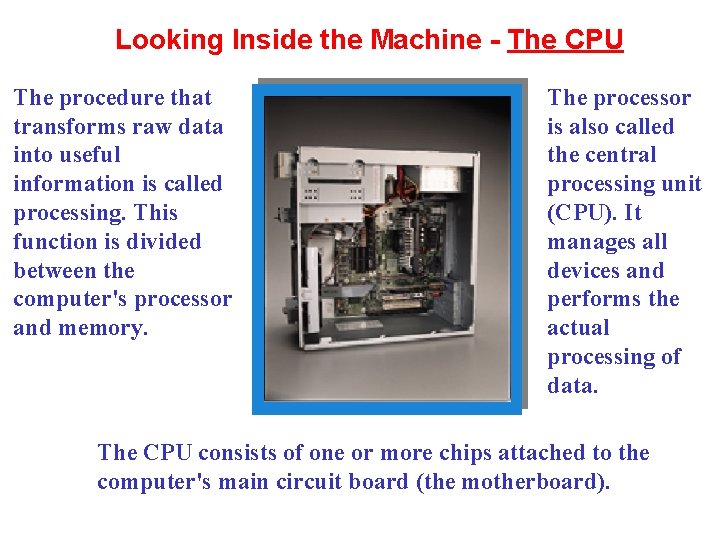 Looking Inside the Machine - The CPU

The procedure that transforms raw data into useful information is called processing. This function is divided between the computer's processor and memory.

The processor is also called the central processing unit (CPU). It manages all devices and performs the actual processing of data.

The CPU consists of one or more chips attached to the computer's main circuit board (the motherboard).