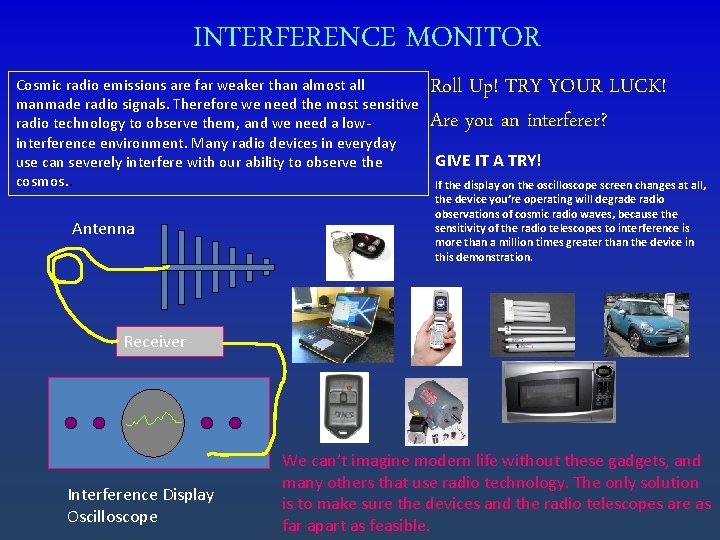 INTERFERENCE MONITOR

Cosmic radio emissions are far weaker than almost all manmade radio signals. Therefore we need the most sensitive radio technology to observe them, and we need a low-interference environment. Many radio devices in everyday use can severely interfere with our ability to observe the cosmos..

Roll Up! TRY YOUR LUCK!

Are you an interferer?

GIVE IT A TRY!

If the display on the oscilloscope screen changes at all, the device you're operating will degrade radio observations of cosmic radio waves, because the sensitivity of the radio telescopes to interference is more than a million times greater than the device in this demonstration.

Antenna

Receiver

Interference Display
Oscilloscope

We can't imagine modern life without these gadgets, and many others that use radio technology. The only solution is to make sure the devices and the radio telescopes are as far apart as feasible.