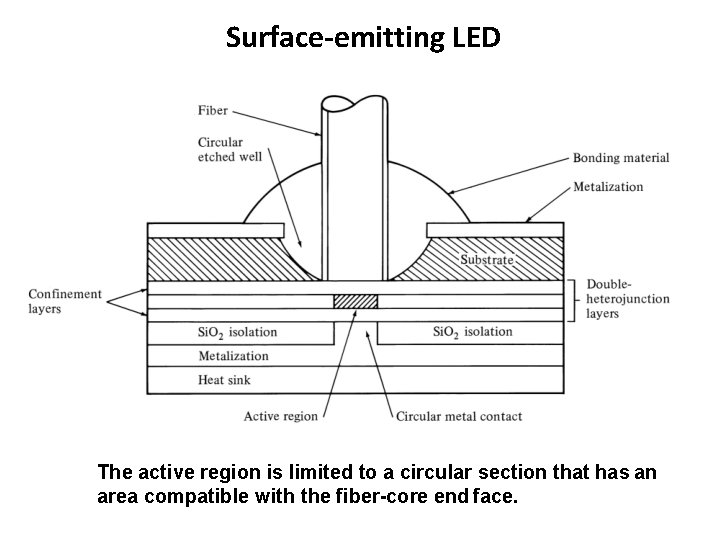 Surface-emitting LED

Fiber

Circular etched well

Bonding material

Metalization

Substrate

Confinement layers

Double-heterojunction layers

$SiO_2$ isolation

$SiO_2$ isolation

Metalization

Heat sink

Active region

Circular metal contact

The active region is limited to a circular section that has an area compatible with the fiber-core end face.