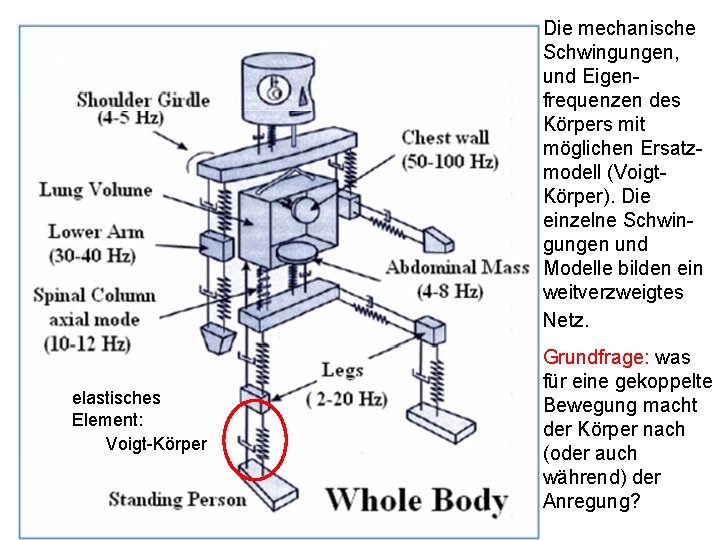 Shoulder Girdle
(4-5 Hz)

Chest wall
(50-100 Hz)

Lung Volume

Lower Arm
(30-40 Hz)

Abdominal Mass
(4-8 Hz)

Spinal Column
axial mode
(10-12 Hz)

Legs
( 2-20 Hz)

elastisches Element:
Voigt-Körper

Standing Person

Whole Body

Die mechanische Schwingungen, und Eigenfrequenzen des Körpers mit möglichen Ersatzmodell (Voigt-Körper). Die einzelne Schwingungen und Modelle bilden ein weitverzweigtes Netz.

Grundfrage: was für eine gekoppelte Bewegung macht der Körper nach (oder auch während) der Anregung?