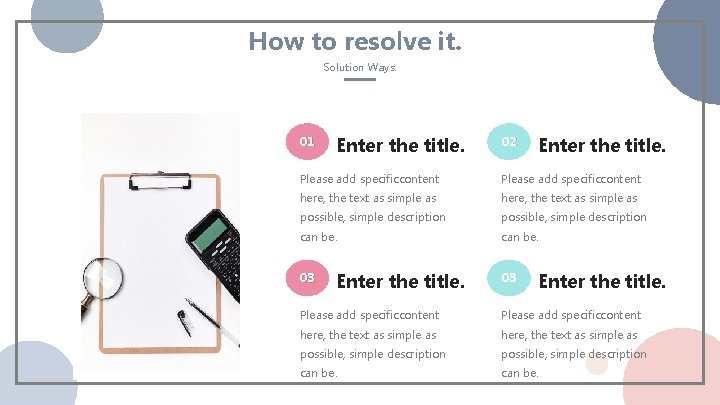 How to resolve it.

Solution Ways.

01 Enter the title.

Please add specificcontent here, the text as simple as possible, simple description can be.

02 Enter the title.

Please add specificcontent here, the text as simple as possible, simple description can be.

03 Enter the title.

Please add specificcontent here, the text as simple as possible, simple description can be.

03 Enter the title.

Please add specificcontent here, the text as simple as possible, simple description can be.