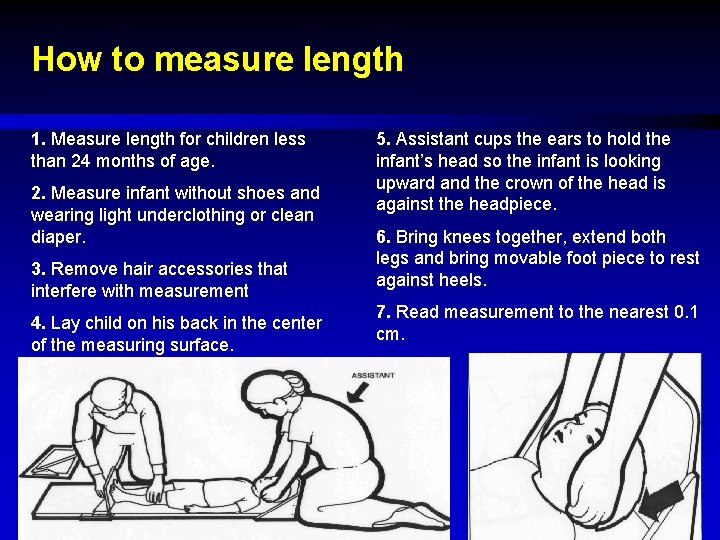 How to measure length

1. Measure length for children less than 24 months of age.

2. Measure infant without shoes and wearing light underclothing or clean diaper.

3. Remove hair accessories that interfere with measurement

4. Lay child on his back in the center of the measuring surface.

5. Assistant cups the ears to hold the infant's head so the infant is looking upward and the crown of the head is against the headpiece.

6. Bring knees together, extend both legs and bring movable foot piece to rest against heels.

7. Read measurement to the nearest 0.1 cm.

ASSISTANT