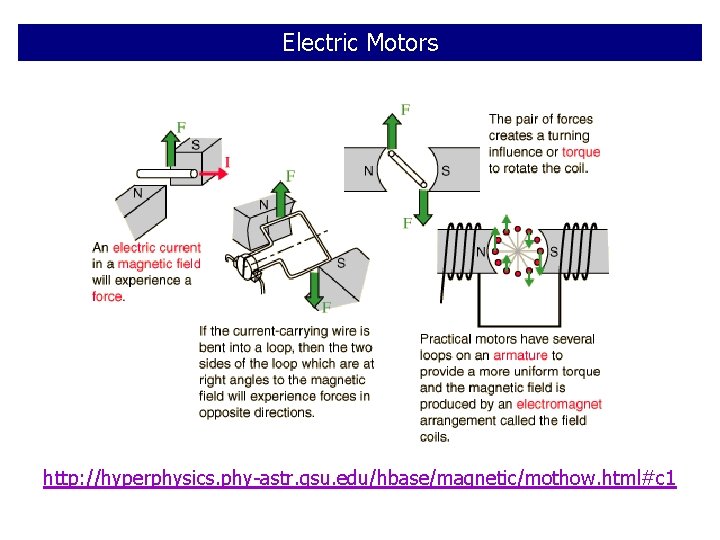 Electric Motors

F
S
I
N

An electric current in a magnetic field will experience a force.

F
N
S
F

If the current-carrying wire is bent into a loop, then the two sides of the loop which are at right angles to the magnetic field will experience forces in opposite directions.

F
N
S
F

The pair of forces creates a turning influence or torque to rotate the coil.

N
S

Practical motors have several loops on an armature to provide a more uniform torque and the magnetic field is produced by an electromagnet arrangement called the field coils.

http://hyperphysics.phy-astr.gsu.edu/hbase/magnetic/mothow.html#c1