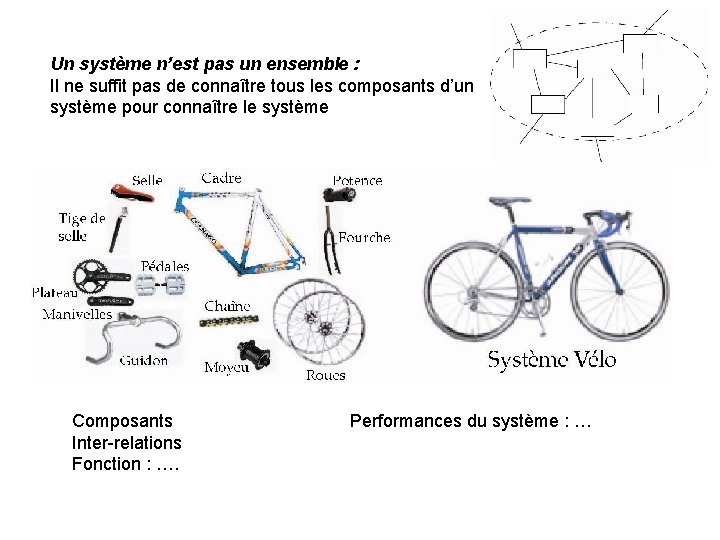 Un système n'est pas un ensemble :
Il ne suffit pas de connaître tous les composants d'un système pour connaître le système

Selle
Cadre
Potence
Tige de selle
Fourche
Pédales
Plateau
Manivelles
Chaîne
Guidon
Moyeu
Roues

Système Vélo

Composants
Inter-relations
Fonction : ….

Performances du système : …