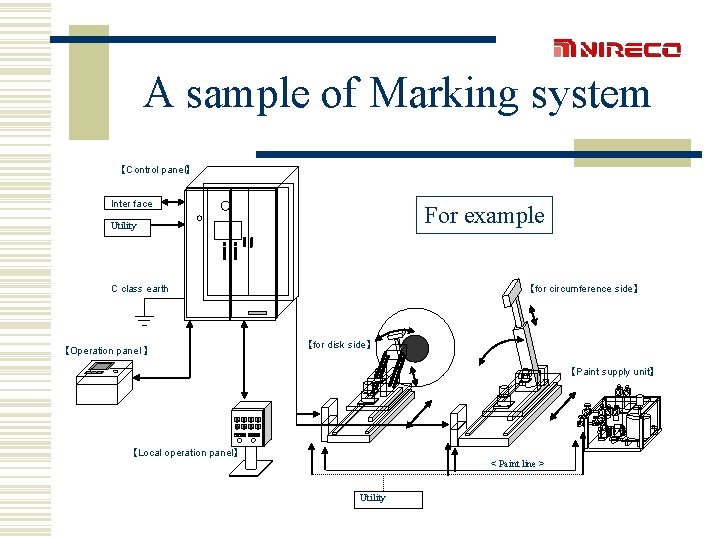 NIRECO

A sample of Marking system

【Control panel】

Inter face

Utility

For example

C class earth

【for circumference side】

【for disk side】

【Operation panel】

【Paint supply unit】

【Local operation panel】

< Paint line >

Utility