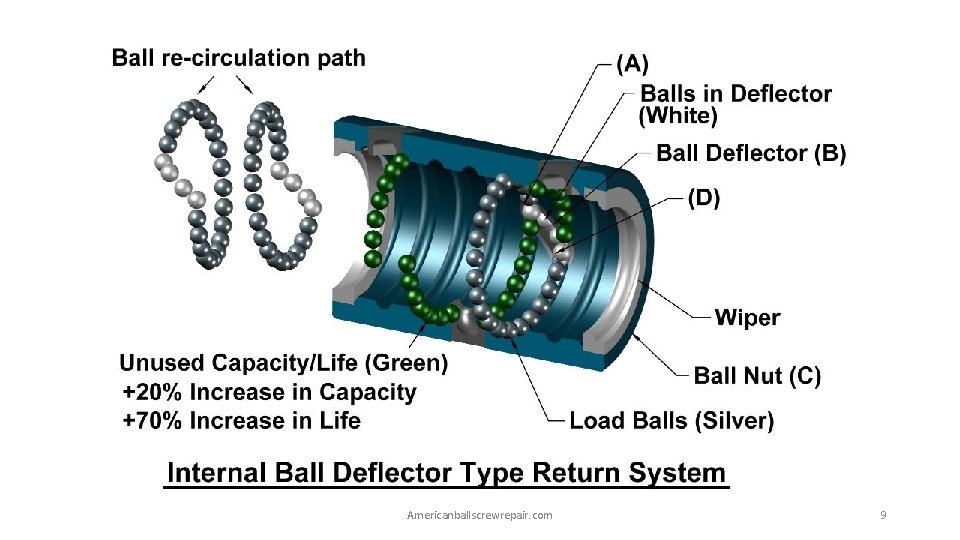 Ball re-circulation path

(A)

Balls in Deflector (White)

Ball Deflector (B)

(D)

Wiper

Ball Nut (C)

Load Balls (Silver)

Unused Capacity/Life (Green)
+20% Increase in Capacity
+70% Increase in Life

Internal Ball Deflector Type Return System

Americanballscrewrepair.com

9