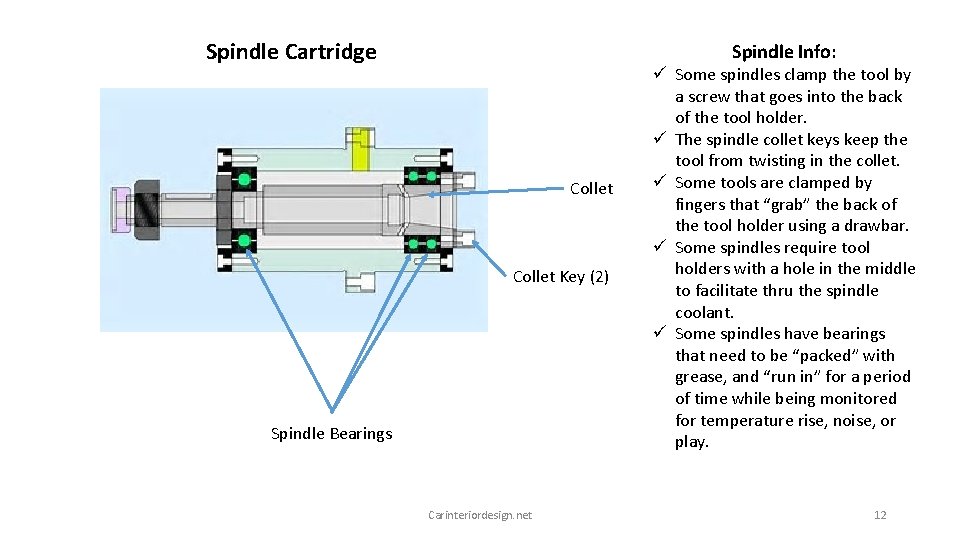 Spindle Cartridge

Collet

Collet Key (2)

Spindle Bearings

Spindle Info:

✓ Some spindles clamp the tool by a screw that goes into the back of the tool holder.
✓ The spindle collet keys keep the tool from twisting in the collet.
✓ Some tools are clamped by fingers that “grab” the back of the tool holder using a drawbar.
✓ Some spindles require tool holders with a hole in the middle to facilitate thru the spindle coolant.
✓ Some spindles have bearings that need to be “packed” with grease, and “run in” for a period of time while being monitored for temperature rise, noise, or play.

Carinteriordesign.net

12