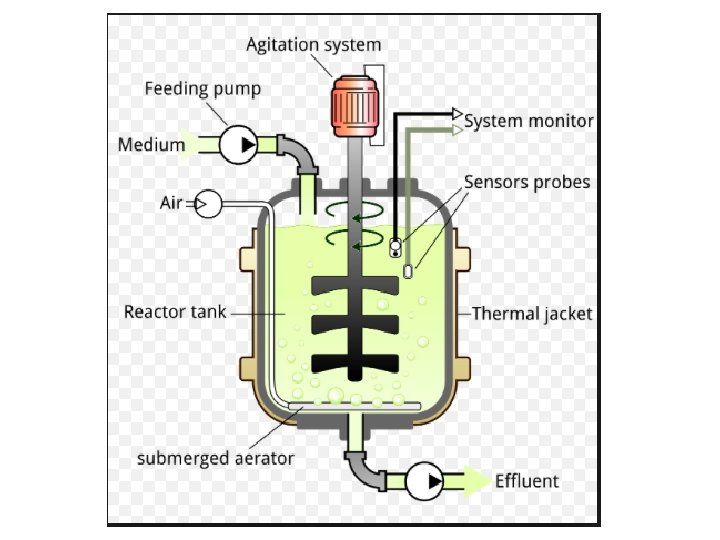 Agitation system
Feeding pump
System monitor
Medium
Sensors probes
Air
Reactor tank
Thermal jacket
submerged aerator
Effluent