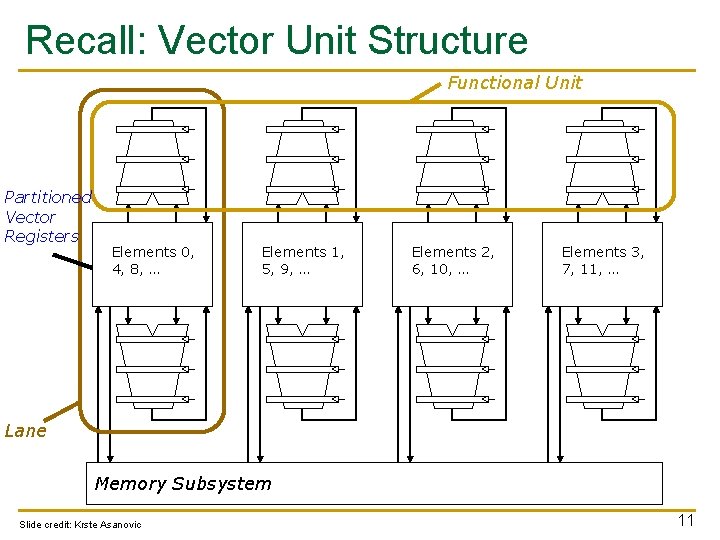 Recall: Vector Unit Structure

Functional Unit

Partitioned Vector Registers

Elements 0, 4, 8, …

Elements 1, 5, 9, …

Elements 2, 6, 10, …

Elements 3, 7, 11, …

Lane

Memory Subsystem

Slide credit: Krste Asanovic

11