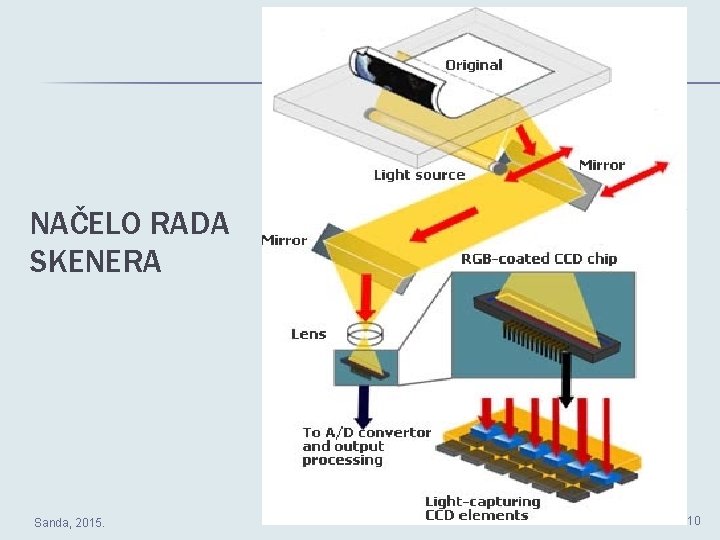 NAČELO RADA SKENERA

Original

Light source

Mirror

Mirror

RGB-coated CCD chip

Lens

To A/D convertor and output processing

Light-capturing CCD elements

Sanda, 2015.

10