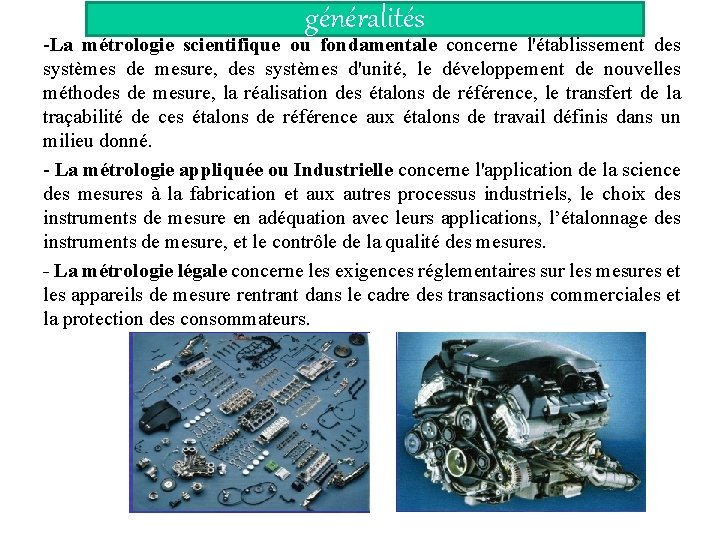 généralités

-La métrologie scientifique ou fondamentale concerne l'établissement des systèmes de mesure, des systèmes d'unité, le développement de nouvelles méthodes de mesure, la réalisation des étalons de référence, le transfert de la traçabilité de ces étalons de référence aux étalons de travail définis dans un milieu donné.

- La métrologie appliquée ou Industrielle concerne l'application de la science des mesures à la fabrication et aux autres processus industriels, le choix des instruments de mesure en adéquation avec leurs applications, l'étalonnage des instruments de mesure, et le contrôle de la qualité des mesures.

- La métrologie légale concerne les exigences réglementaires sur les mesures et les appareils de mesure rentrant dans le cadre des transactions commerciales et la protection des consommateurs.