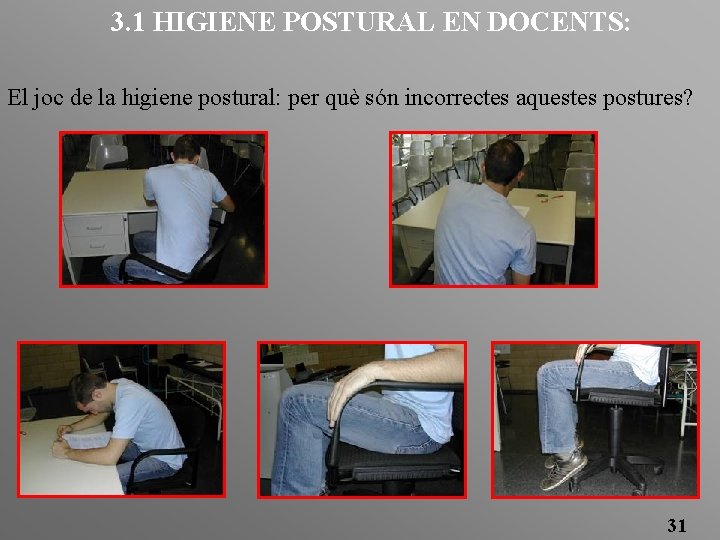 3.1 HIGIENE POSTURAL EN DOCENTS:

El joc de la higiene postural: per què són incorrectes aquestes postures?

31