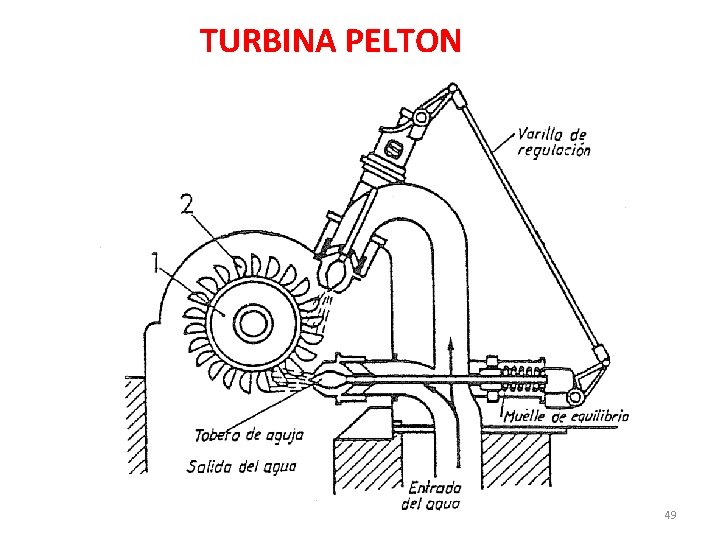 TURBINA PELTON

Varilla de regulación

2

1

Muelle de equilibrio

Tobera de aguja

Salida del agua

Entrada del agua

49