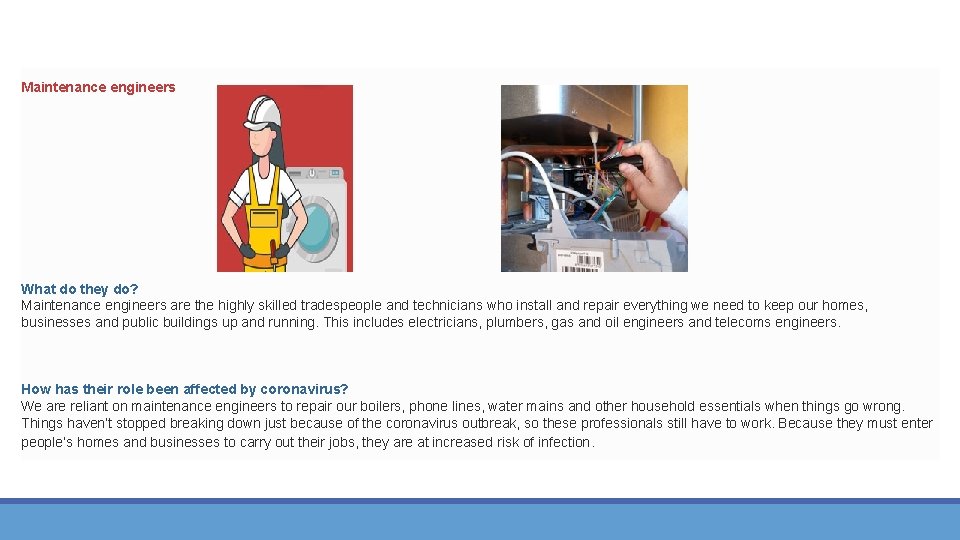 Maintenance engineers

What do they do?
Maintenance engineers are the highly skilled tradespeople and technicians who install and repair everything we need to keep our homes, businesses and public buildings up and running. This includes electricians, plumbers, gas and oil engineers and telecoms engineers.

How has their role been affected by coronavirus?
We are reliant on maintenance engineers to repair our boilers, phone lines, water mains and other household essentials when things go wrong. Things haven't stopped breaking down just because of the coronavirus outbreak, so these professionals still have to work. Because they must enter people's homes and businesses to carry out their jobs, they are at increased risk of infection.