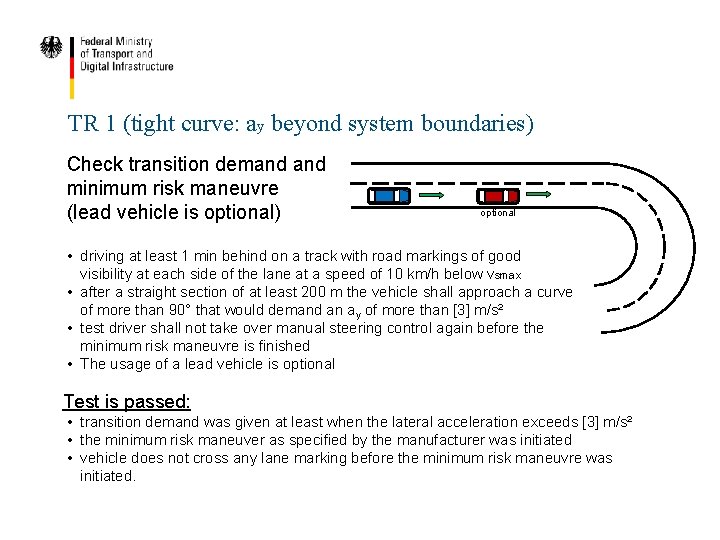 Federal Ministry of Transport and Digital Infrastructure

TR 1 (tight curve: $a_y$ beyond system boundaries)

Check transition demand and minimum risk maneuvre (lead vehicle is optional)

optional

• driving at least 1 min behind on a track with road markings of good visibility at each side of the lane at a speed of 10 km/h below $v_{smax}$
• after a straight section of at least 200 m the vehicle shall approach a curve of more than 90° that would demand an $a_y$ of more than [3] m/s²
• test driver shall not take over manual steering control again before the minimum risk maneuvre is finished
• The usage of a lead vehicle is optional

Test is passed:
• transition demand was given at least when the lateral acceleration exceeds [3] m/s²
• the minimum risk maneuver as specified by the manufacturer was initiated
• vehicle does not cross any lane marking before the minimum risk maneuvre was initiated.