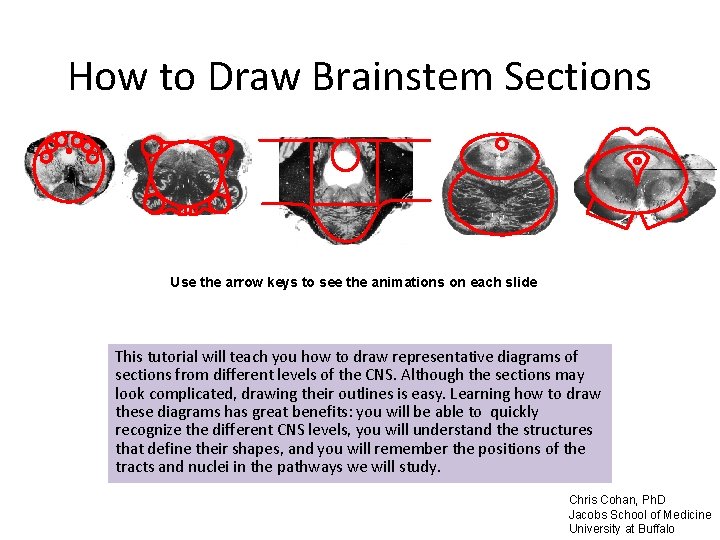 How to Draw Brainstem Sections

Use the arrow keys to see the animations on each slide

This tutorial will teach you how to draw representative diagrams of sections from different levels of the CNS. Although the sections may look complicated, drawing their outlines is easy. Learning how to draw these diagrams has great benefits: you will be able to quickly recognize the different CNS levels, you will understand the structures that define their shapes, and you will remember the positions of the tracts and nuclei in the pathways we will study.

Chris Cohan, PhD
Jacobs School of Medicine
University at Buffalo