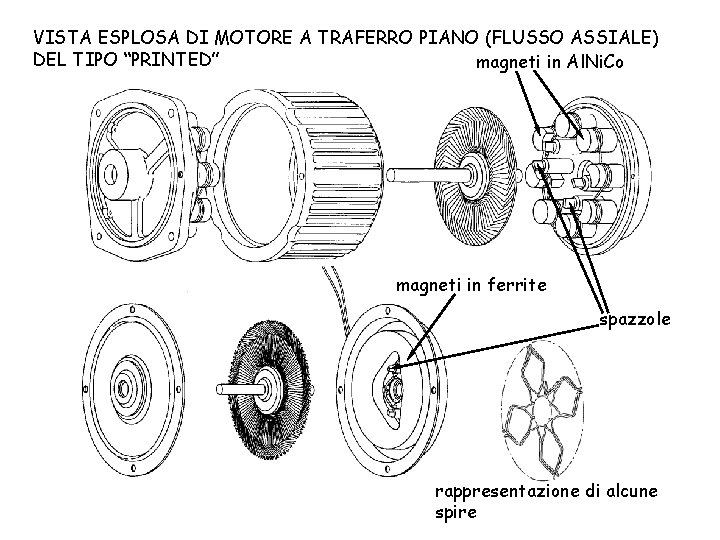 VISTA ESPLOSA DI MOTORE A TRAFERRO PIANO (FLUSSO ASSIALE) DEL TIPO "PRINTED"

magneti in AlNiCo

magneti in ferrite

spazzole

rappresentazione di alcune spire