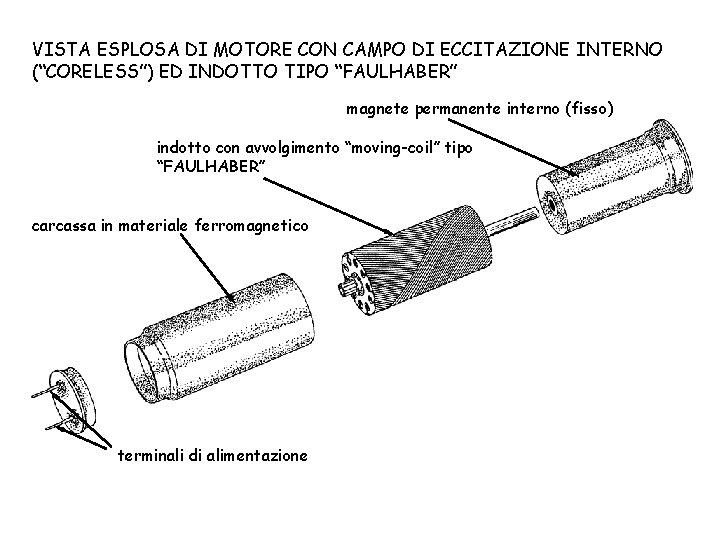 VISTA ESPLOSA DI MOTORE CON CAMPO DI ECCITAZIONE INTERNO ("CORELESS") ED INDOTTO TIPO "FAULHABER"

magnete permanente interno (fisso)

indotto con avvolgimento "moving-coil" tipo "FAULHABER"

carcassa in materiale ferromagnetico

terminali di alimentazione