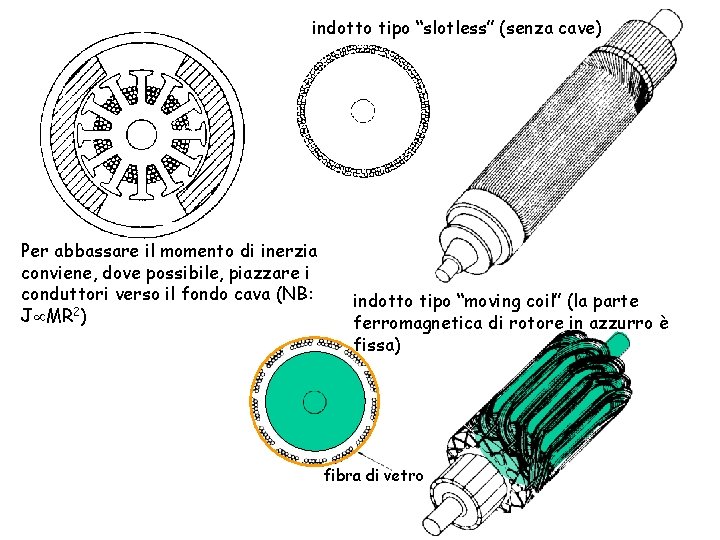 indotto tipo "slotless" (senza cave)

Per abbassare il momento di inerzia conviene, dove possibile, piazzare i conduttori verso il fondo cava (NB: $J \propto MR^2$)

indotto tipo "moving coil" (la parte ferromagnetica di rotore in azzurro è fissa)

fibra di vetro