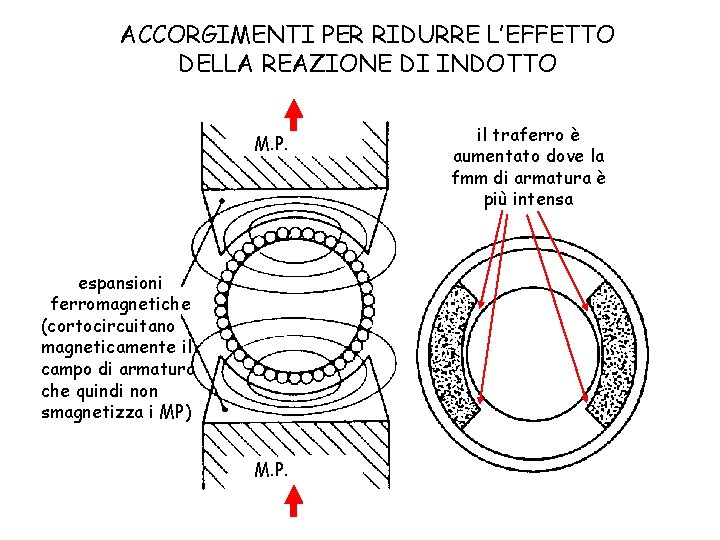 ACCORGIMENTI PER RIDURRE L'EFFETTO DELLA REAZIONE DI INDOTTO

M.P.

il traferro è aumentato dove la fmm di armatura è più intensa

espansioni ferromagnetiche (cortocircuitano magneticamente il campo di armatura che quindi non smagnetizza i MP)

M.P.