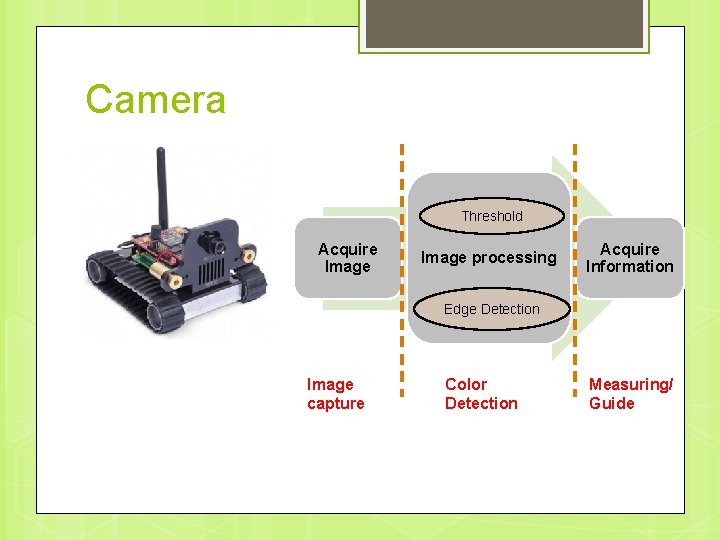 Camera

Acquire Image

Threshold

Image processing

Edge Detection

Acquire Information

Image capture

Color Detection

Measuring/ Guide