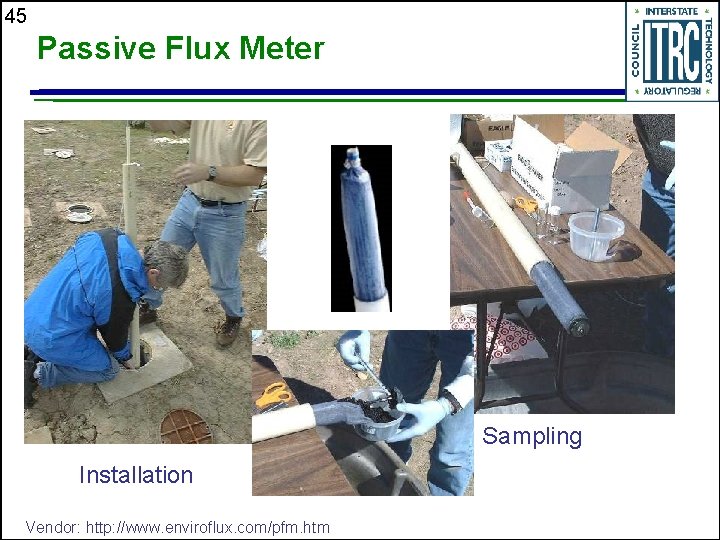 45

Passive Flux Meter

INTERSTATE TECHNOLOGY REGULATORY COUNCIL ITRC

Installation

Sampling

Vendor: http://www.enviroflux.com/pfm.htm