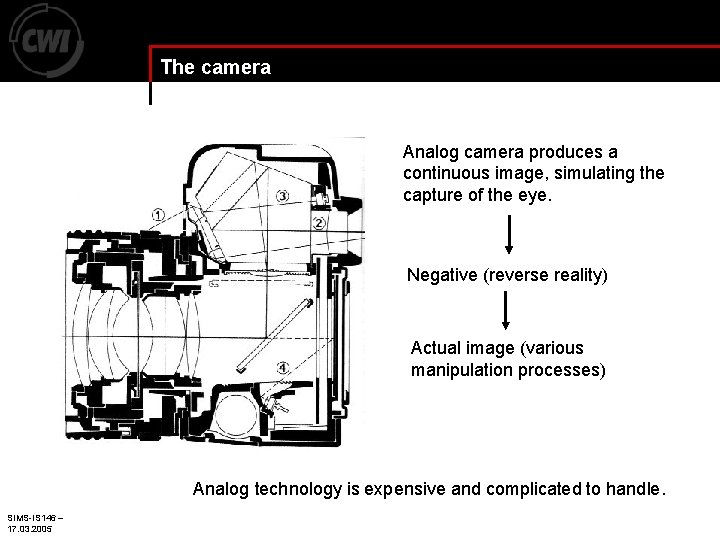 CWI

The camera

①
③
②
④

Analog camera produces a continuous image, simulating the capture of the eye.

Negative (reverse reality)

Actual image (various manipulation processes)

Analog technology is expensive and complicated to handle.

SIMS-IS146 –
17.03.2005