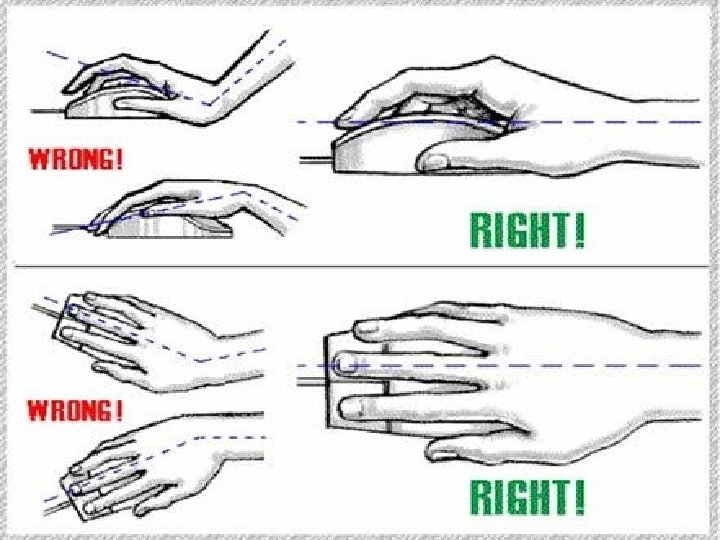 WRONG!

RIGHT!

WRONG!

RIGHT!