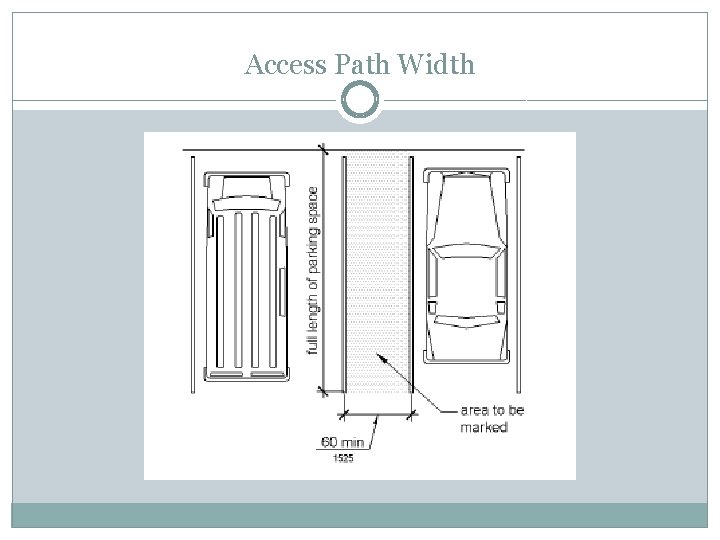 Access Path Width

full length of parking space

area to be marked

60 min
1525