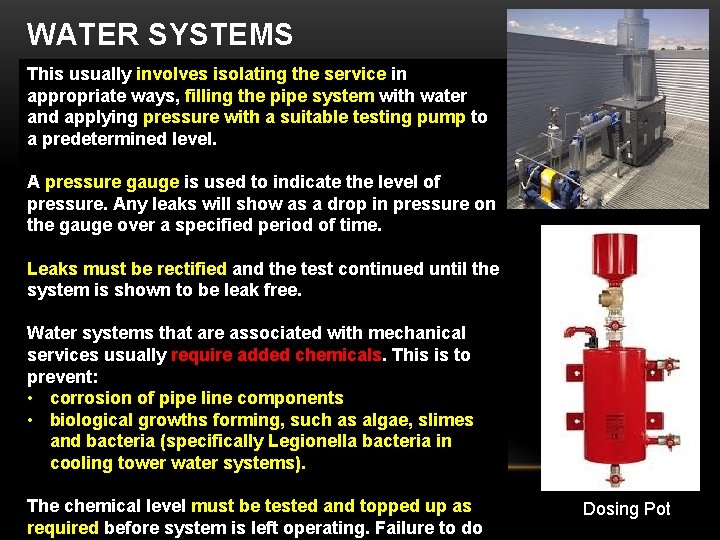 WATER SYSTEMS

This usually involves isolating the service in appropriate ways, filling the pipe system with water and applying pressure with a suitable testing pump to a predetermined level.

A pressure gauge is used to indicate the level of pressure. Any leaks will show as a drop in pressure on the gauge over a specified period of time.

Leaks must be rectified and the test continued until the system is shown to be leak free.

Water systems that are associated with mechanical services usually require added chemicals. This is to prevent:
• corrosion of pipe line components
• biological growths forming, such as algae, slimes and bacteria (specifically Legionella bacteria in cooling tower water systems).

The chemical level must be tested and topped up as required before system is left operating. Failure to do

Dosing Pot